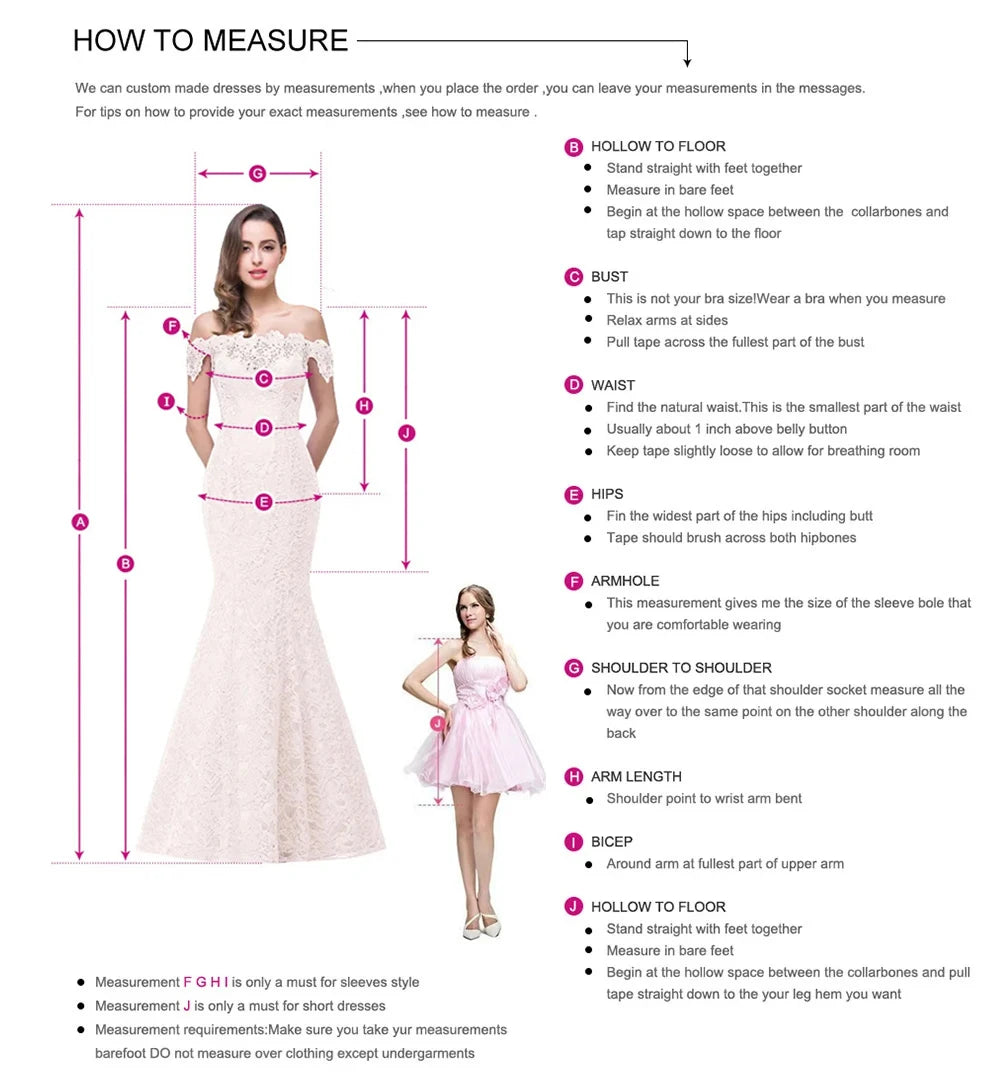 HOW TO MEASURE

We can custom made dresses by measurements ,when you place the order ,you can leave your measurements in the messages.
For tips on how to provide your exact measurements ,see how to measure .

G
F
C
I
D
H
J
E
A
B
J

B HOLLOW TO FLOOR
- Stand straight with feet together
- Measure in bare feet
- Begin at the hollow space between the collarbones and tap straight down to the floor

C BUST
- This is not your bra size!Wear a bra when you measure
- Relax arms at sides
- Pull tape across the fullest part of the bust

D WAIST
- Find the natural waist.This is the smallest part of the waist
- Usually about 1 inch above belly button
- Keep tape slightly loose to allow for breathing room

E HIPS
- Fin the widest part of the hips including butt
- Tape should brush across both hipbones

F ARMHOLE
- This measurement gives me the size of the sleeve bole that you are comfortable wearing

G SHOULDER TO SHOULDER
- Now from the edge of that shoulder socket measure all the way over to the same point on the other shoulder along the back

H ARM LENGTH
- Shoulder point to wrist arm bent

I BICEP
- Around arm at fullest part of upper arm

J HOLLOW TO FLOOR
- Stand straight with feet together
- Measure in bare feet
- Begin at the hollow space between the collarbones and pull tape straight down to the your leg hem you want

- Measurement F G H I is only a must for sleeves style
- Measurement J is only a must for short dresses
- Measurement requirements:Make sure you take yur measurements barefoot DO not measure over clothing except undergarments